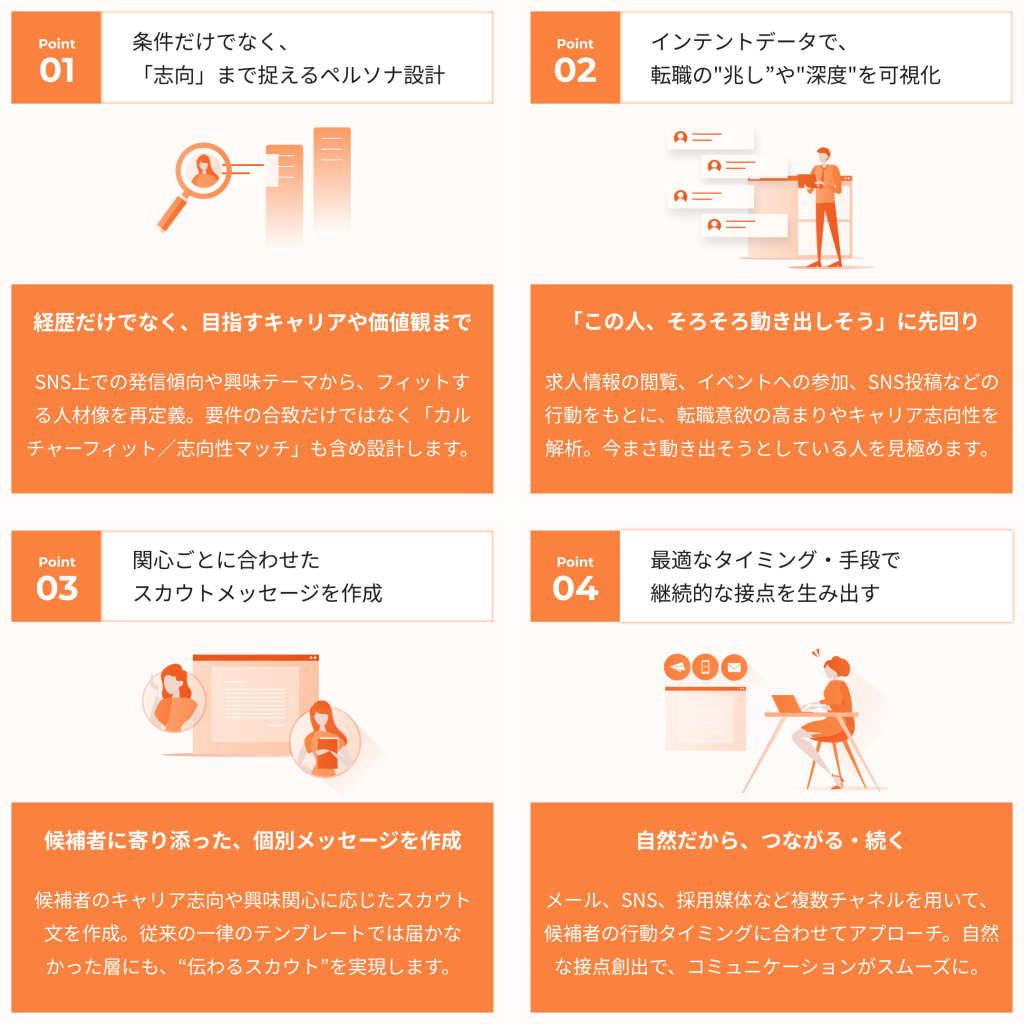 Point
01

条件だけでなく、
「志向」まで捉えるペルソナ設計

経歴だけでなく、目指すキャリアや価値観まで

SNS上での発信傾向や興味テーマから、フィットする人材像を再定義。要件の合致だけではなく「カルチャーフィット／志向性マッチ」も含め設計します。

Point
02

インテントデータで、
転職の"兆し"や"深度"を可視化

「この人、そろそろ動き出しそう」に先回り

求人情報の閲覧、イベントへの参加、SNS投稿などの行動をもとに、転職意欲の高まりやキャリア志向性を解析。今まさ動き出そうとしている人を見極めます。

Point
03

関心ごとに合わせた
スカウトメッセージを作成

候補者に寄り添った、個別メッセージを作成

候補者のキャリア志向や興味関心に応じたスカウト文を作成。従来の一律のテンプレートでは届かなかった層にも、“伝わるスカウト”を実現します。

Point
04

最適なタイミング・手段で
継続的な接点を生み出す

自然だから、つながる・続く

メール、SNS、採用媒体など複数チャネルを用いて、候補者の行動タイミングに合わせてアプローチ。自然な接点創出で、コミュニケーションがスムーズに。